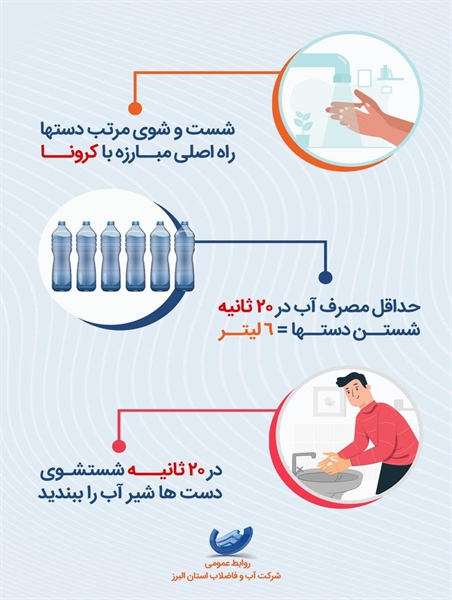 شست و شوی مرتب دستها
راه اصلی مبارزه با کرونا

حداقل مصرف آب در ۲۰ ثانیه
شستن دستها = ۶ لیتر

در ۲۰ ثانیه شستشوی
دست ها شیر آب را ببندید

روابط عمومی
شرکت آب و فاضلاب استان البرز